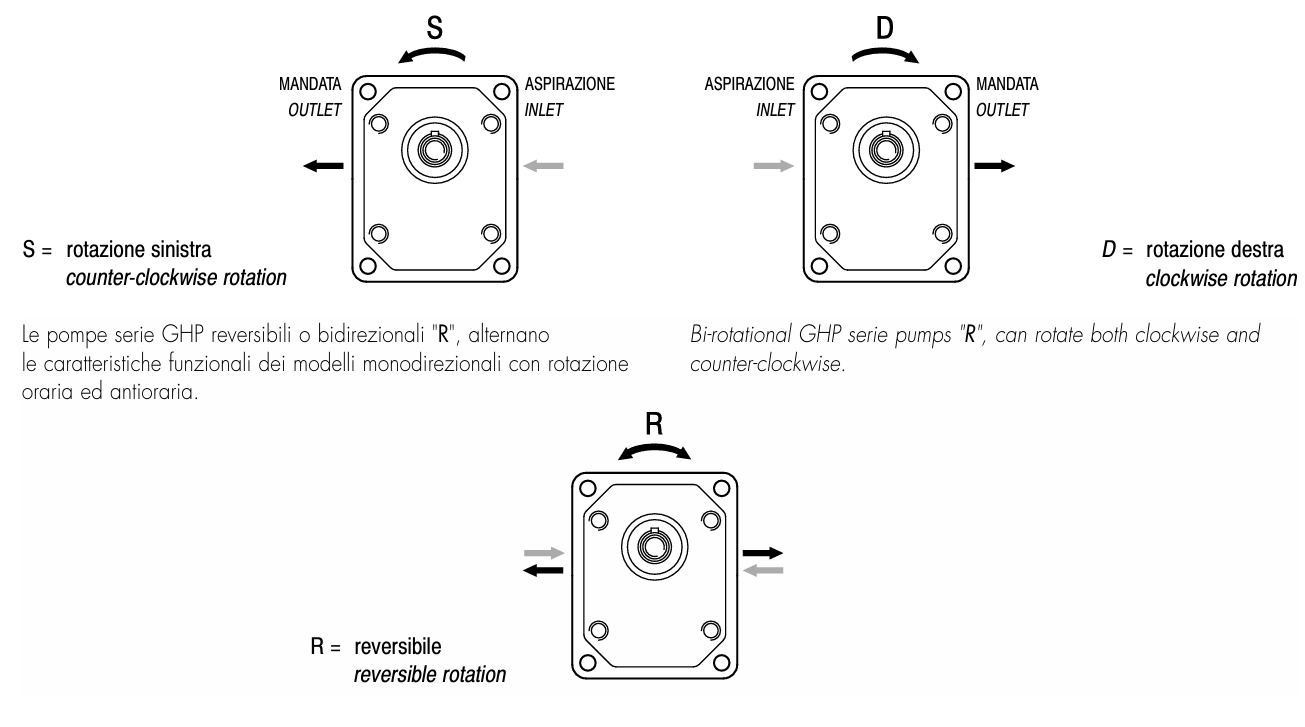 S

MANDATA
OUTLET

ASPIRAZIONE
INLET

S = rotazione sinistra
counter-clockwise rotation

D

ASPIRAZIONE
INLET

MANDATA
OUTLET

D = rotazione destra
clockwise rotation

Le pompe serie GHP reversibili o bidirezionali "R", alternano le caratteristiche funzionali dei modelli monodirezionali con rotazione oraria ed antioraria.

Bi-rotational GHP serie pumps "R", can rotate both clockwise and counter-clockwise.

R

R = reversibile
reversible rotation