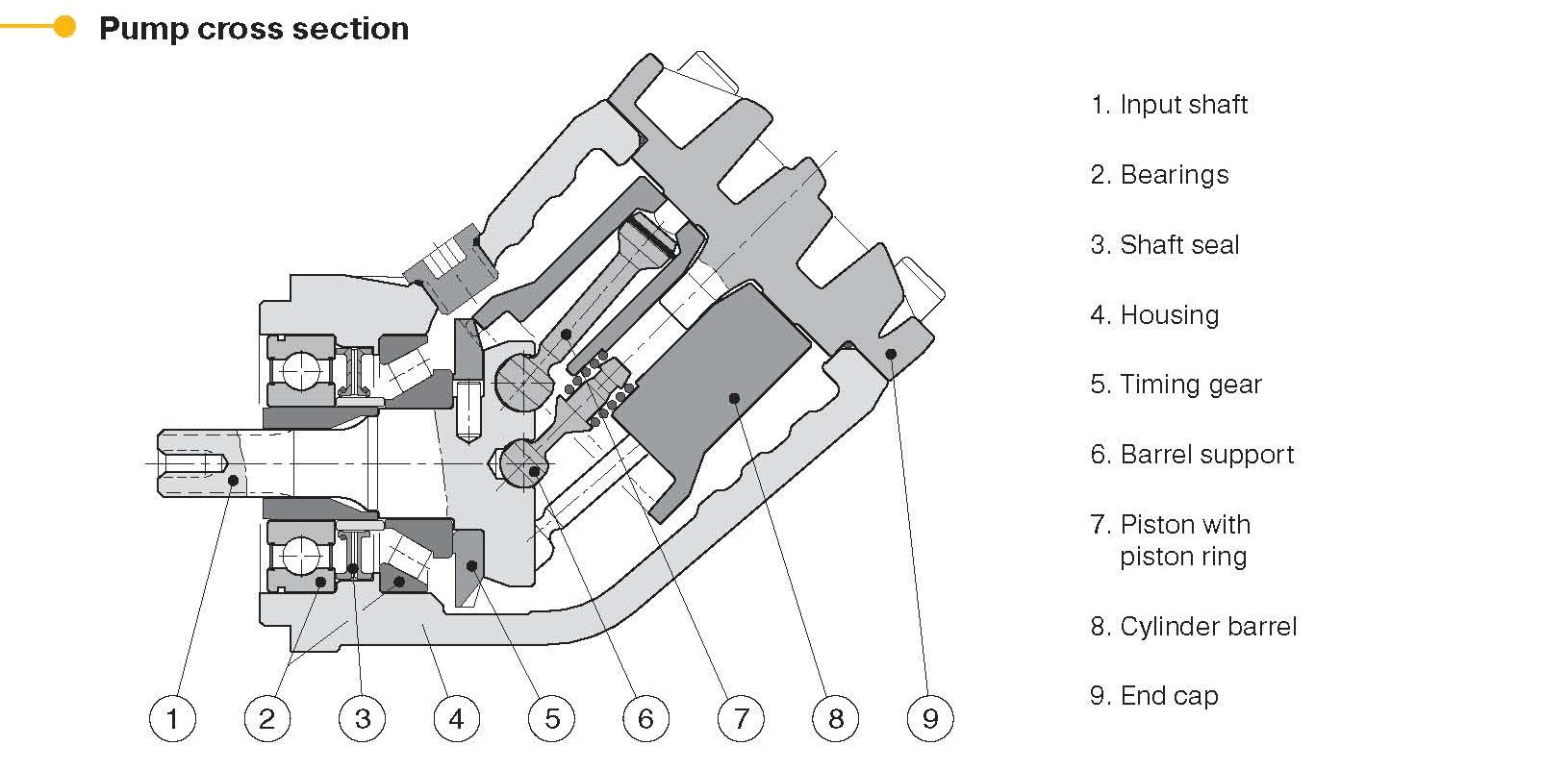 Pump cross section

1 2 3 4 5 6 7 8 9

1. Input shaft

2. Bearings

3. Shaft seal

4. Housing

5. Timing gear

6. Barrel support

7. Piston with piston ring

8. Cylinder barrel

9. End cap